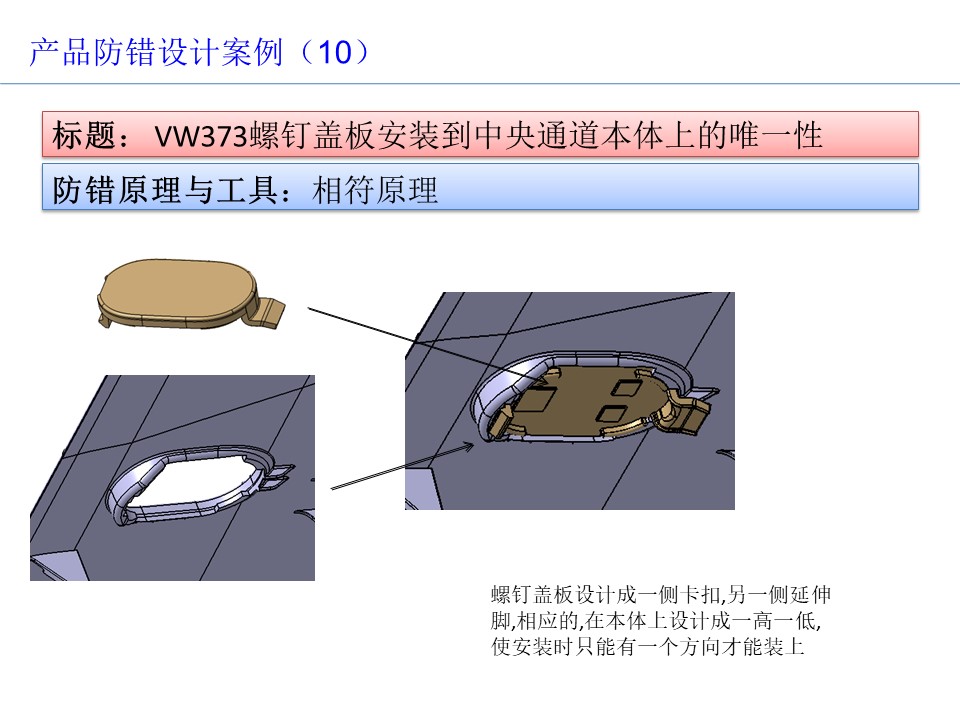 产品防错设计案例（10）

标题： VW373螺钉盖板安装到中央通道本体上的唯一性

防错原理与工具：相符原理

螺钉盖板设计成一侧卡扣,另一侧延伸脚,相应的,在本体上设计成一高一低,使安装时只能有一个方向才能装上